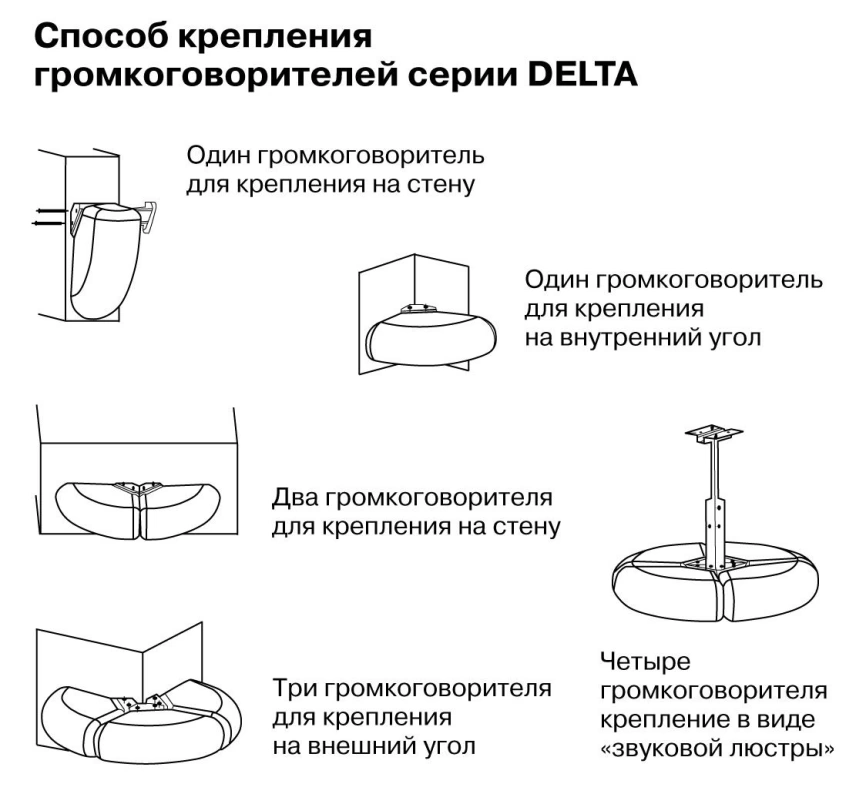 Способ крепления громкоговорителей серии DELTA

Один громкоговоритель для крепления на стену

Один громкоговоритель для крепления на внутренний угол

Два громкоговорителя для крепления на стену

Три громкоговорителя для крепления на внешний угол

Четыре громкоговорителя крепление в виде «звуковой люстры»